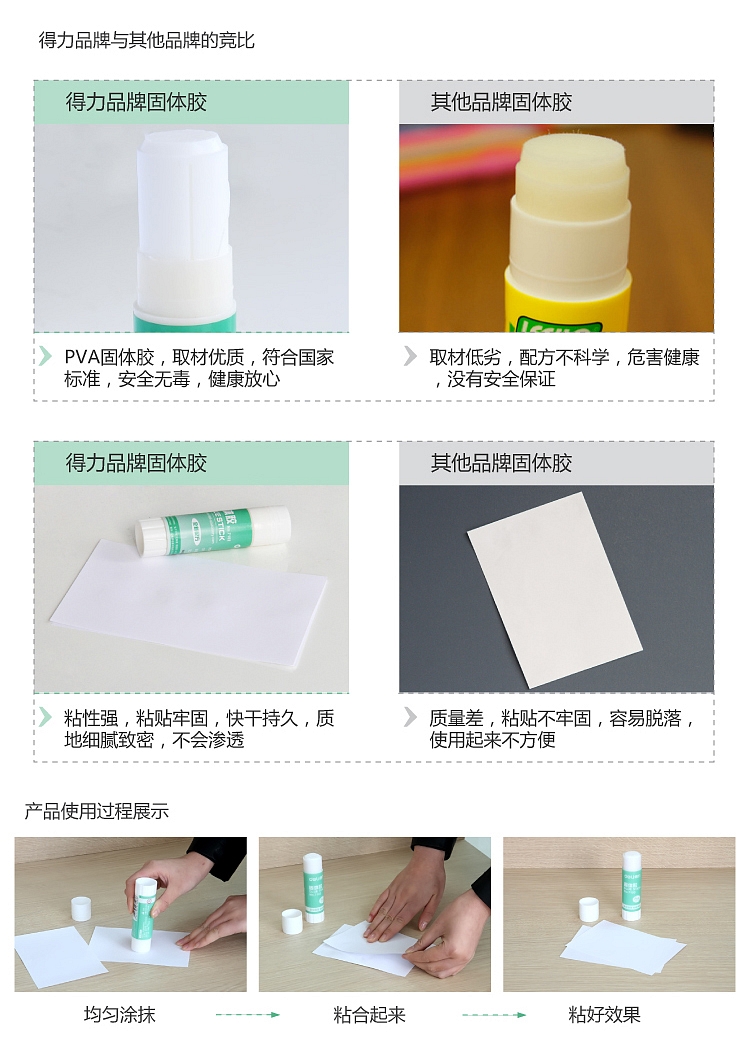 得力品牌与其他品牌的竞比

得力品牌固体胶

PVA固体胶，取材优质，符合国家标准，安全无毒，健康放心

其他品牌固体胶

取材低劣，配方不科学，危害健康，没有安全保证

得力品牌固体胶

粘性强，粘贴牢固，快干持久，质地细腻致密，不会渗透

其他品牌固体胶

质量差，粘贴不牢固，容易脱落，使用起来不方便

产品使用过程展示

均匀涂抹

粘合起来

粘好效果