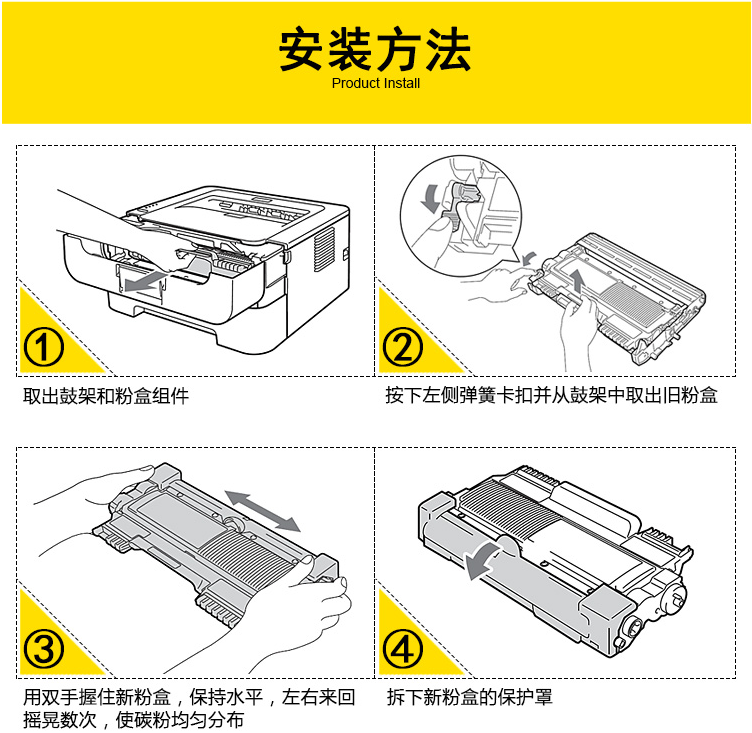 安装方法
Product Install

①
取出鼓架和粉盒组件

②
按下左侧弹簧卡扣并从鼓架中取出旧粉盒

③
用双手握住新粉盒，保持水平，左右来回摇晃数次，使碳粉均匀分布

④
拆下新粉盒的保护罩